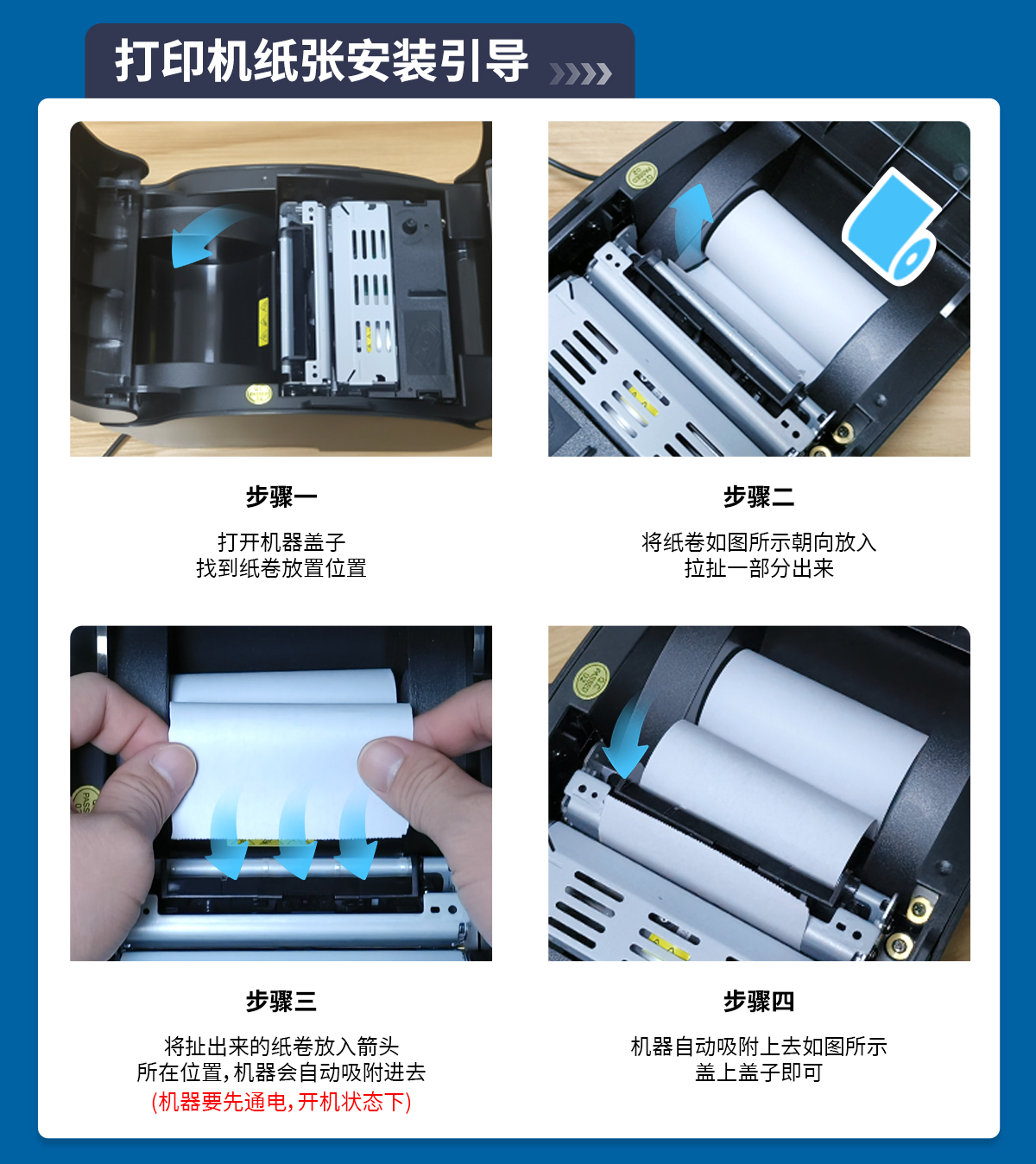 打印机纸张安装引导

步骤一

打开机器盖子
找到纸卷放置位置

步骤二

将纸卷如图所示朝向放入
拉扯一部分出来

步骤三

将扯出来的纸卷放入箭头
所在位置,机器会自动吸附进去
(机器要先通电,开机状态下)

步骤四

机器自动吸附上去如图所示
盖上盖子即可