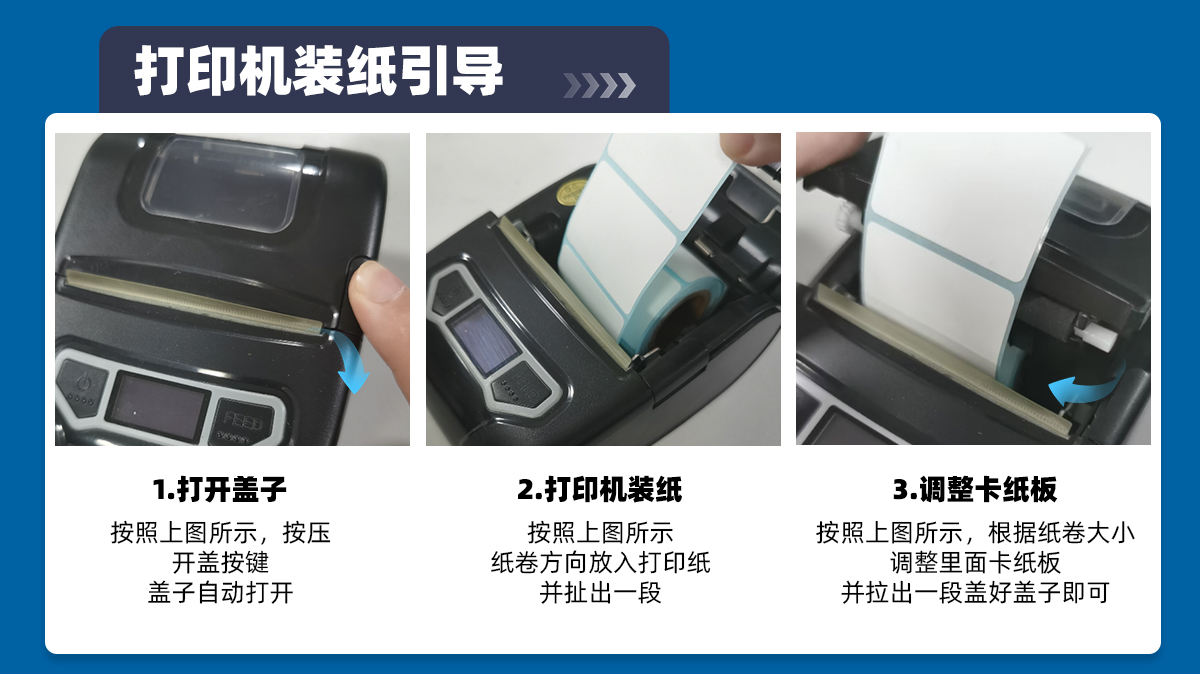 打印机装纸引导

FEED

1.打开盖子

按照上图所示，按压
开盖按键
盖子自动打开

2.打印机装纸

按照上图所示
纸卷方向放入打印纸
并扯出一段

3.调整卡纸板

按照上图所示，根据纸卷大小
调整里面卡纸板
并拉出一段盖好盖子即可