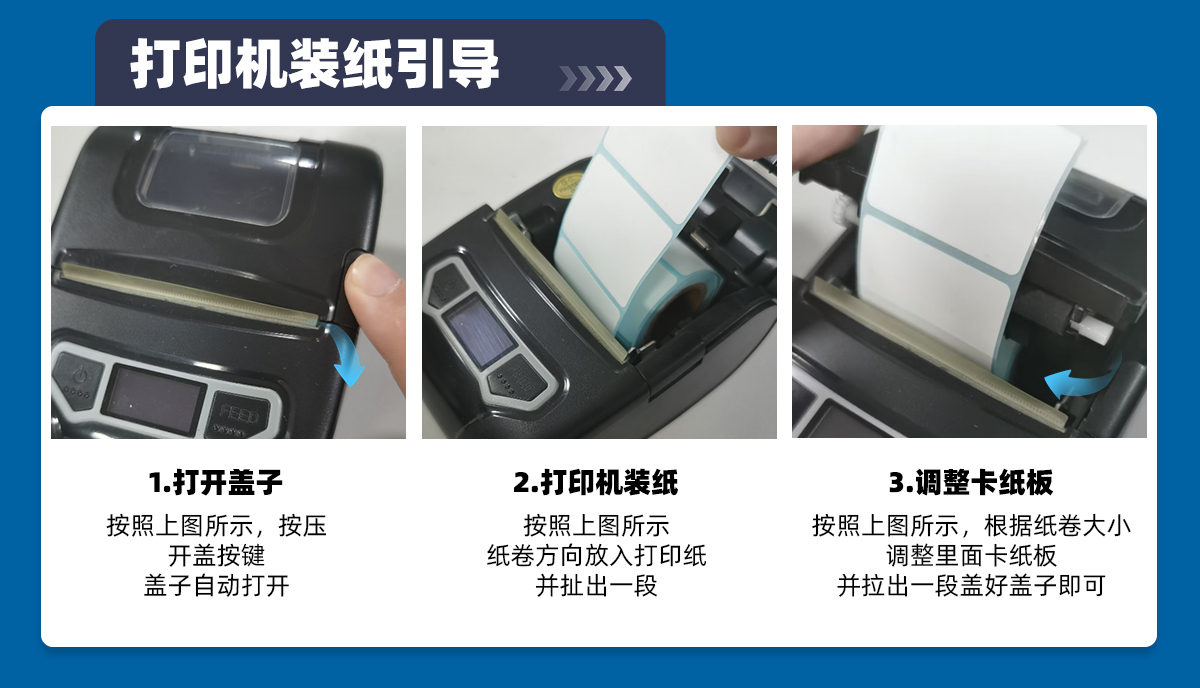 打印机装纸引导

FEED

1.打开盖子
按照上图所示，按压
开盖按键
盖子自动打开

2.打印机装纸
按照上图所示
纸卷方向放入打印纸
并扯出一段

3.调整卡纸板
按照上图所示，根据纸卷大小
调整里面卡纸板
并拉出一段盖好盖子即可